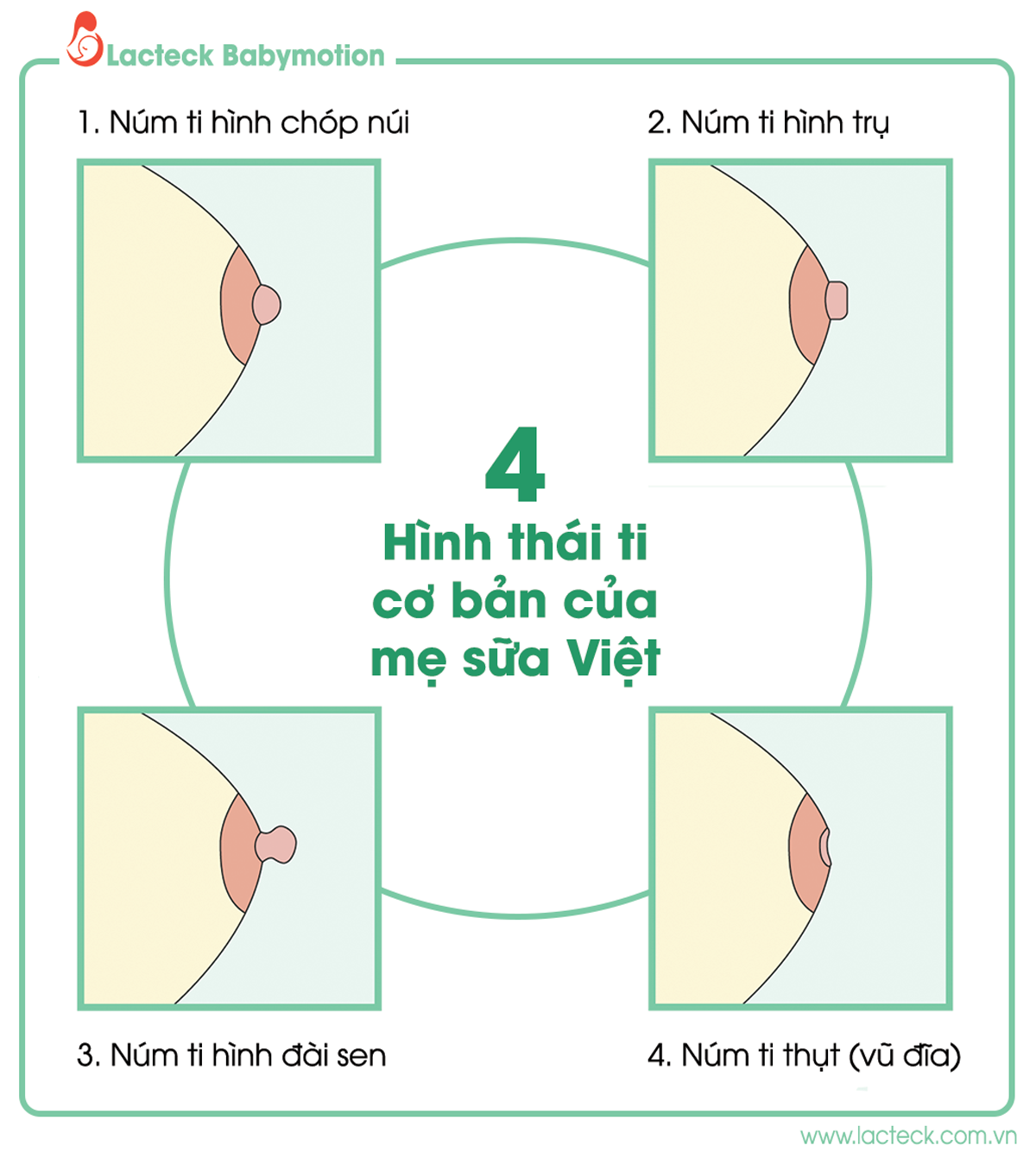 Lacteck Babymotion

1. Núm ti hình chóp núi

2. Núm ti hình trụ

4

Hình thái ti cơ bản của mẹ sữa Việt

3. Núm ti hình đài sen

4. Núm ti thụt (vũ đĩa)

www.lacteck.com.vn